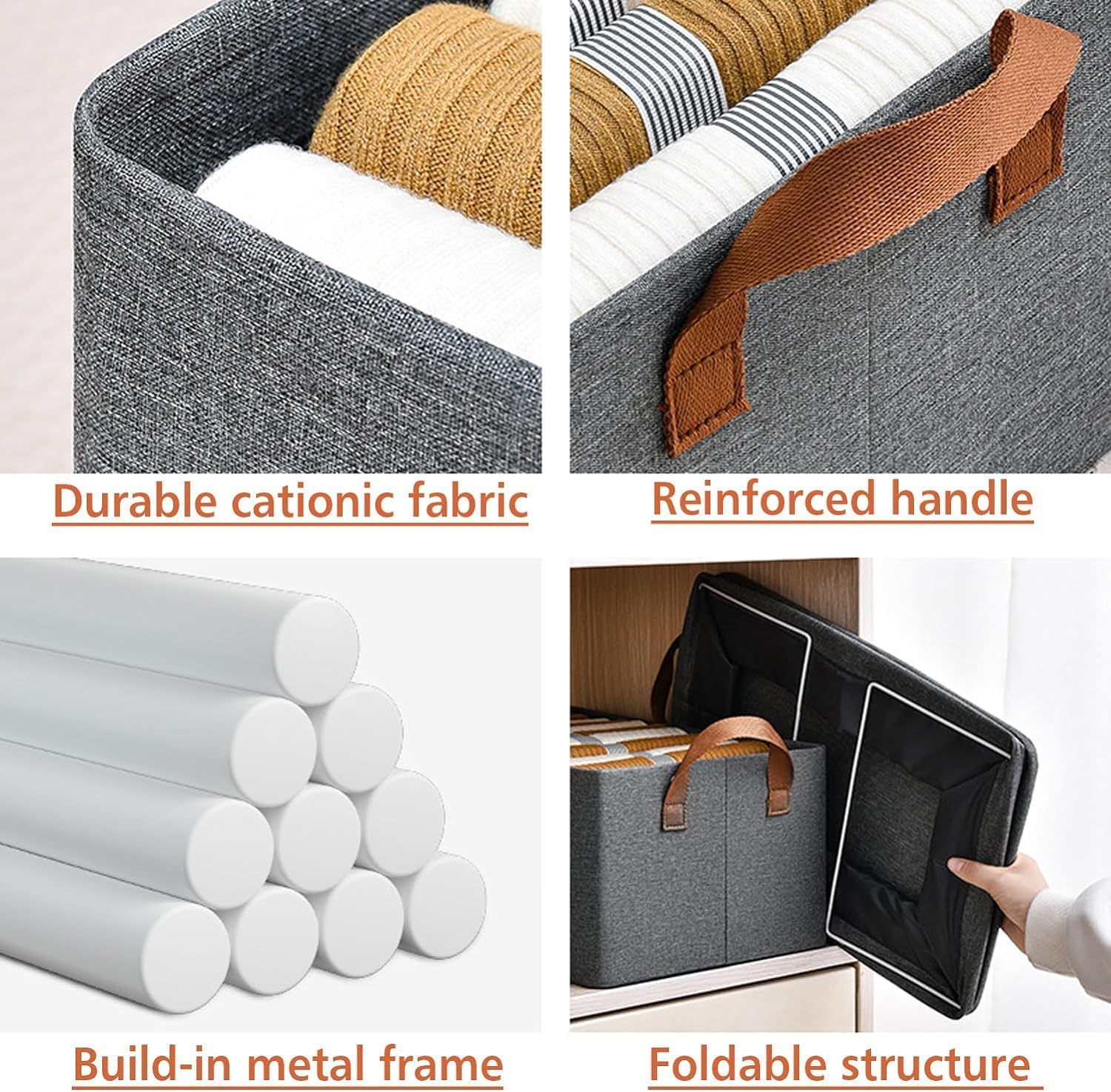 Durable cationic fabric

Reinforced handle

Build-in metal frame

Foldable structure