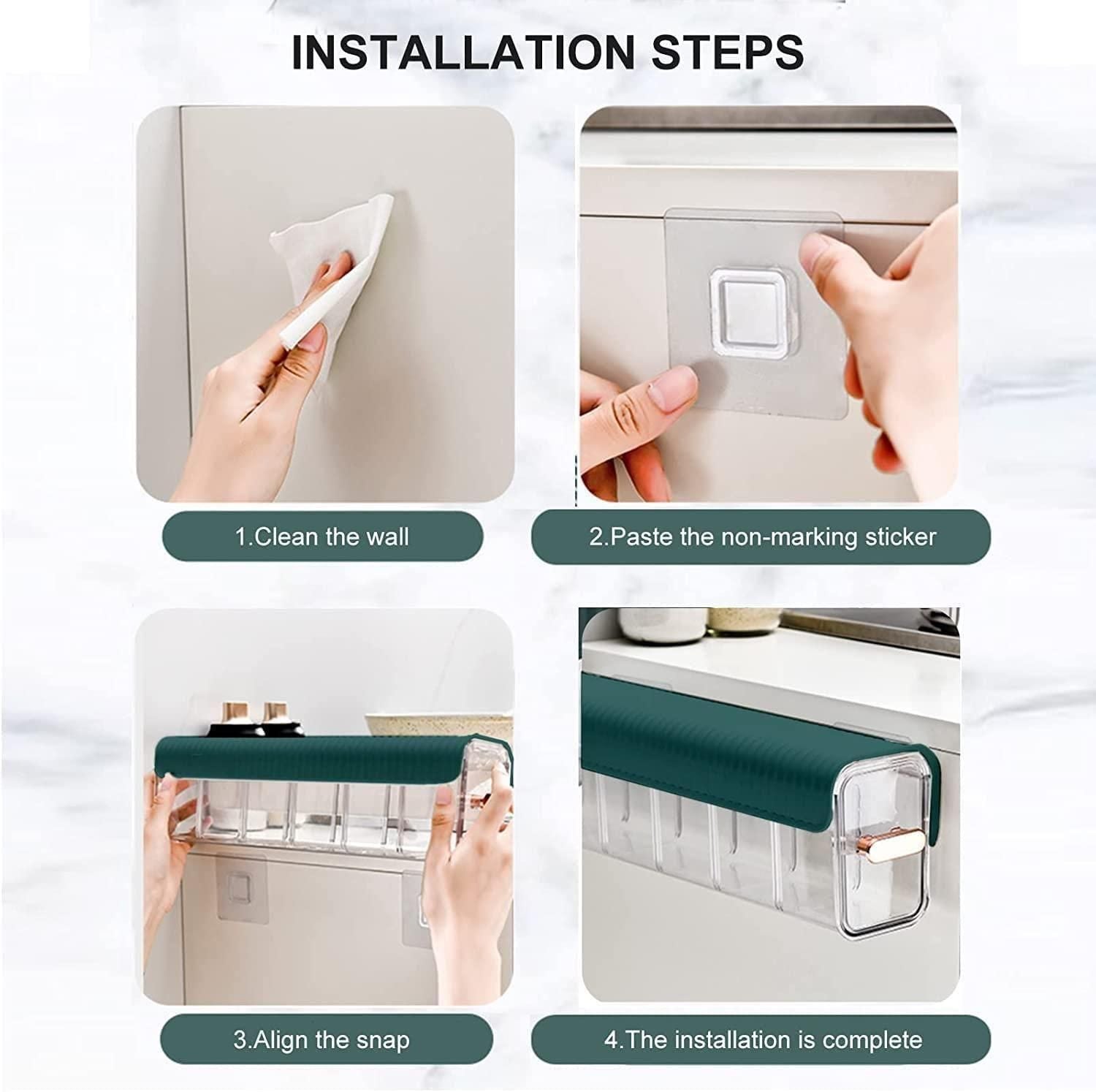 INSTALLATION STEPS

1.Clean the wall

2.Paste the non-marking sticker

3.Align the snap

4.The installation is complete